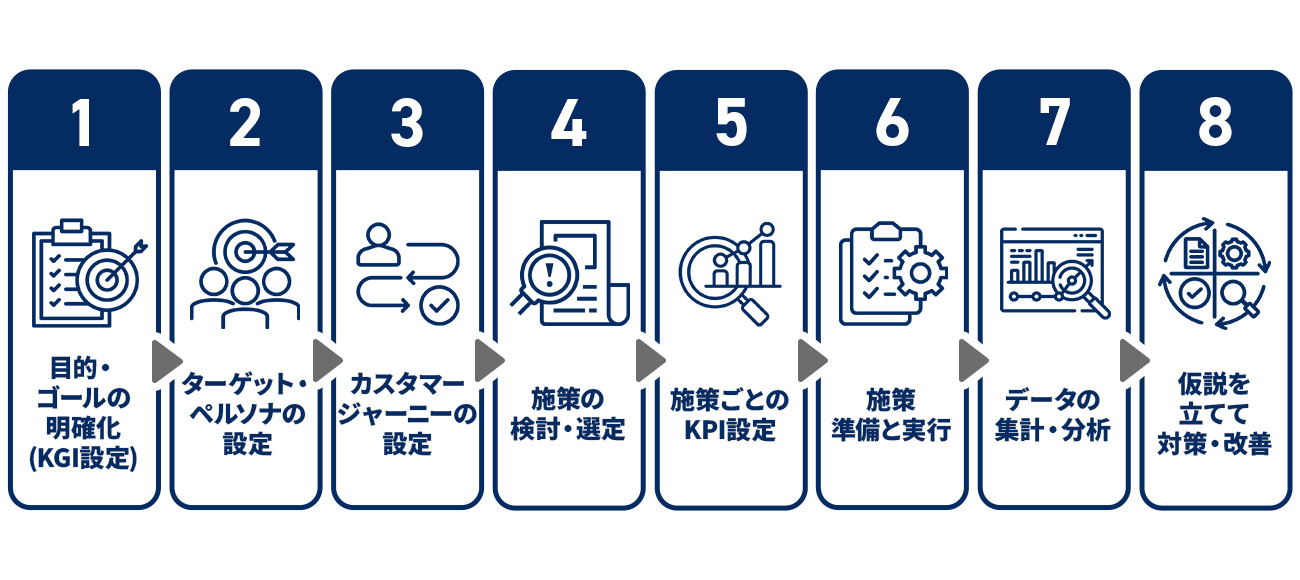 1
目的・ゴールの明確化(KGI設定)

2
ターゲット・ペルソナの設定

3
カスタマージャーニーの設定

4
施策の検討・選定

5
施策ごとのKPI設定

6
施策準備と実行

7
データの集計・分析

8
仮説を立てて対策・改善