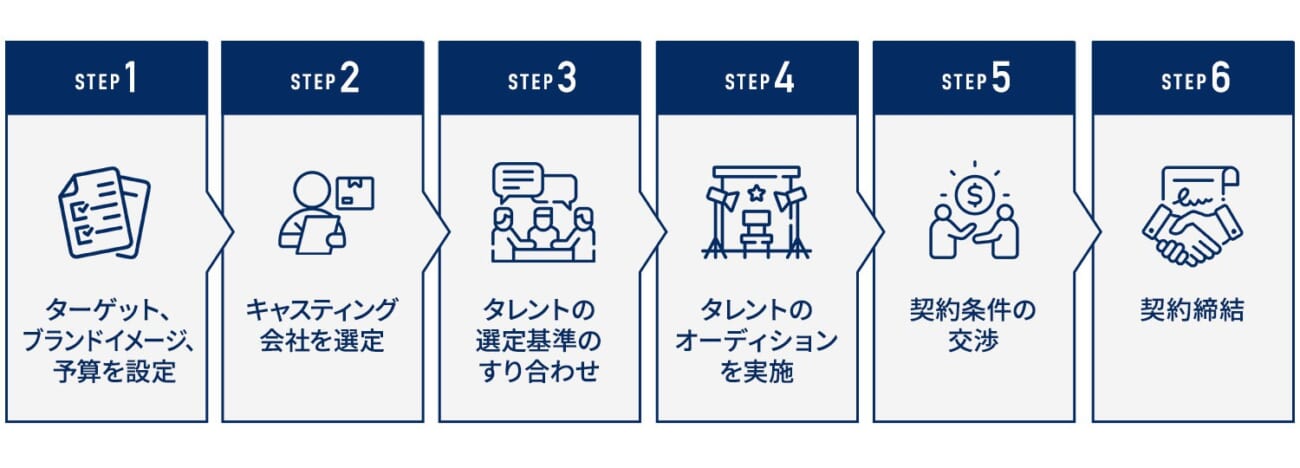 STEP 1
ターゲット、ブランドイメージ、予算を設定

STEP 2
キャスティング会社を選定

STEP 3
タレントの選定基準のすり合わせ

STEP 4
タレントのオーディションを実施

STEP 5
契約条件の交渉

STEP 6
契約締結