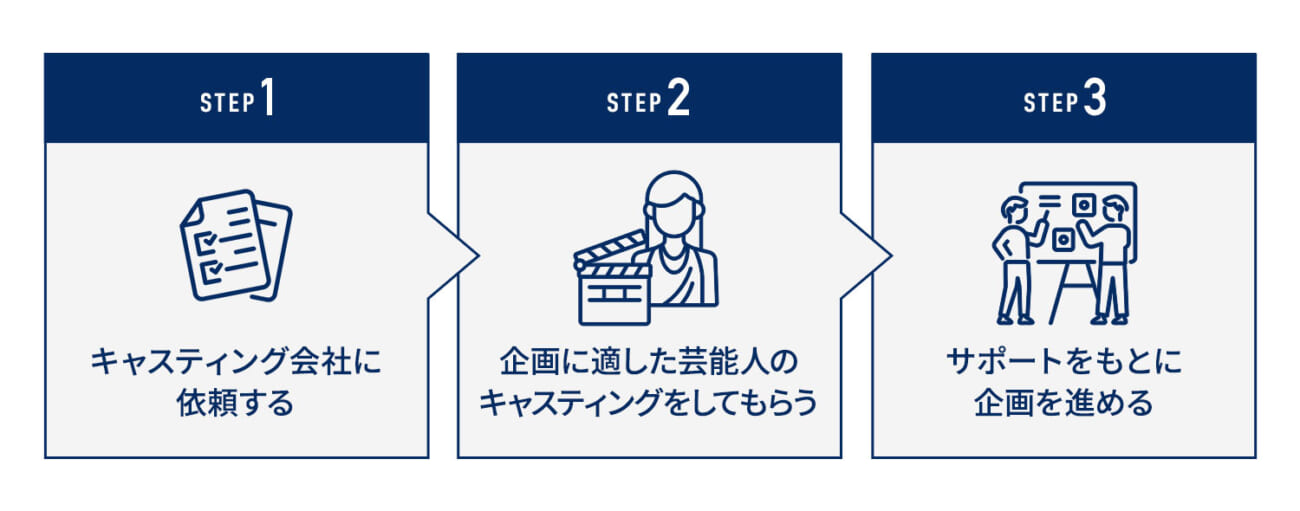 STEP 1

キャスティング会社に依頼する

STEP 2

企画に適した芸能人のキャスティングをしてもらう

STEP 3

サポートをもとに企画を進める