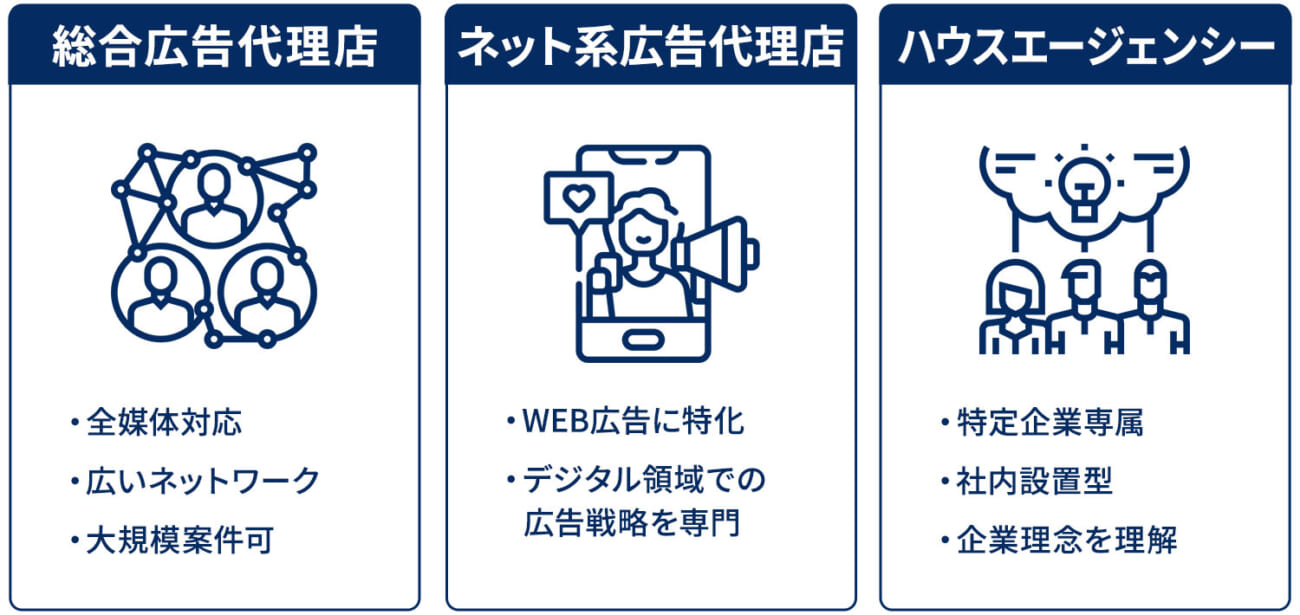 総合広告代理店

・全媒体対応
・広いネットワーク
・大規模案件可

ネット系広告代理店

・WEB広告に特化
・デジタル領域での広告戦略を専門

ハウスエージェンシー

・特定企業専属
・社内設置型
・企業理念を理解