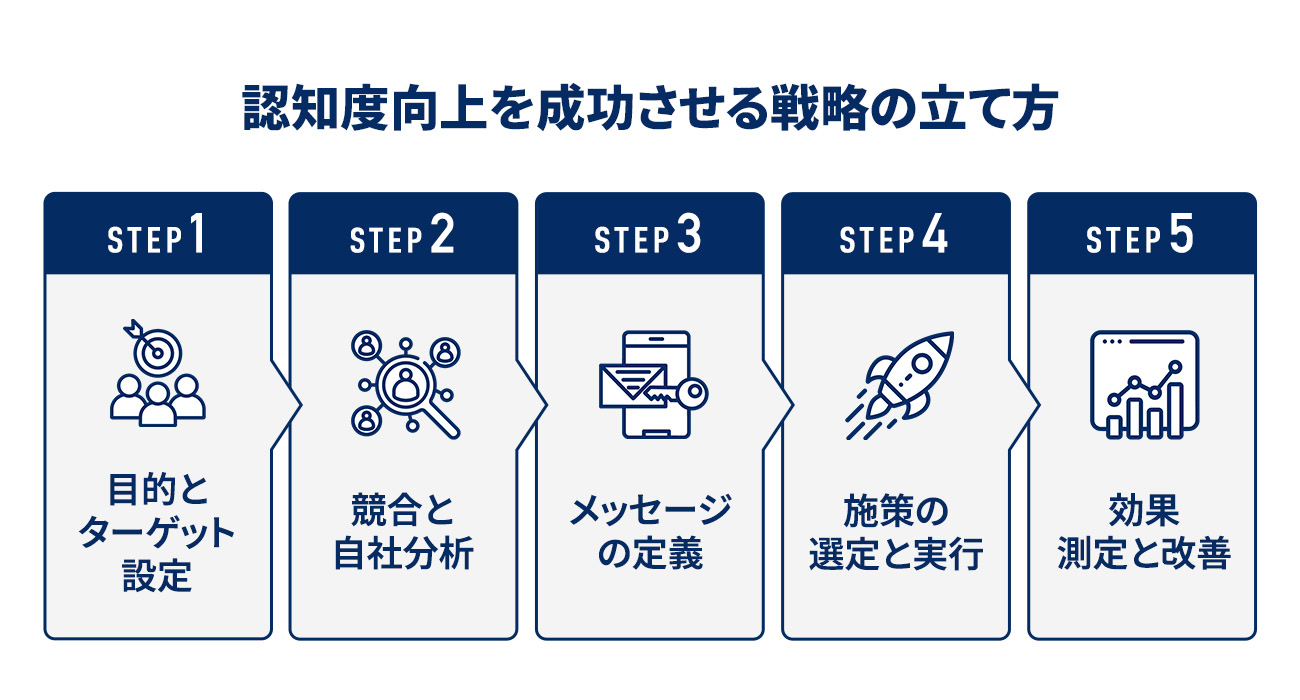 認知度向上を成功させる戦略の立て方

STEP 1
目的とターゲット設定

STEP 2
競合と自社分析

STEP 3
メッセージの定義

STEP 4
施策の選定と実行

STEP 5
効果測定と改善